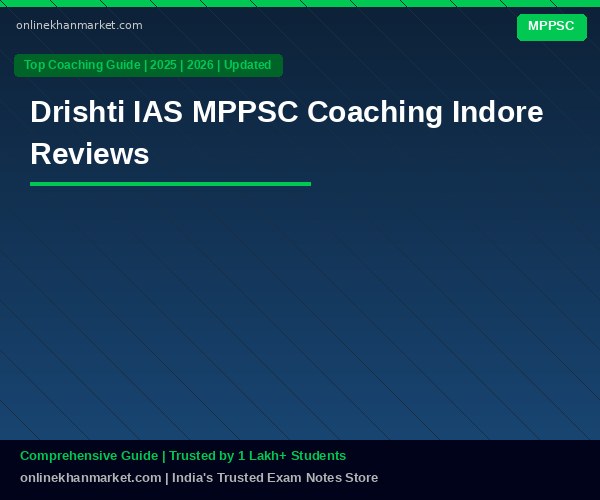 onlinekhanmarket.com

MPPSC

Top Coaching Guide | 2025 | 2026 | Updated

Drishti IAS MPPSC Coaching Indore Reviews

Comprehensive Guide | Trusted by 1 Lakh+ Students

onlinekhanmarket.com | India's Trusted Exam Notes Store