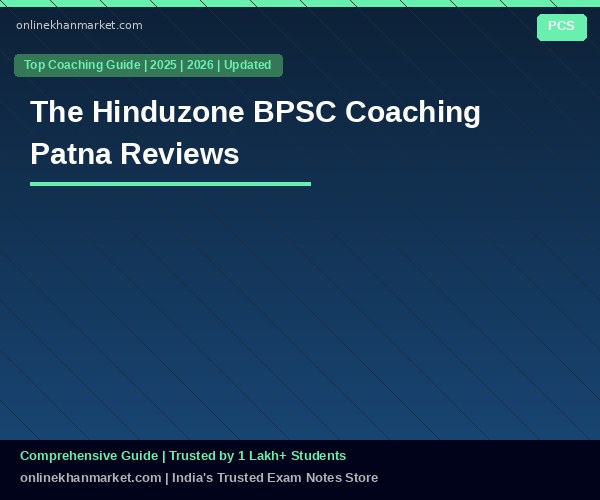 onlinekhanmarket.com

PCS

Top Coaching Guide | 2025 | 2026 | Updated

The Hinduzone BPSC Coaching Patna Reviews

Comprehensive Guide | Trusted by 1 Lakh+ Students

onlinekhanmarket.com | India's Trusted Exam Notes Store