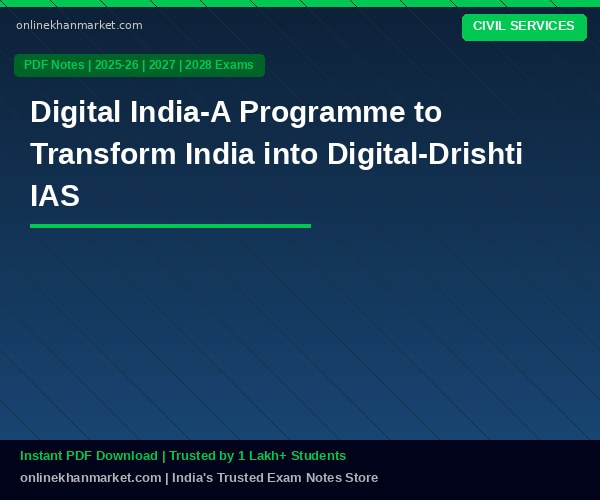 onlinekhanmarket.com

CIVIL SERVICES

PDF Notes | 2025-26 | 2027 | 2028 Exams

Digital India-A Programme to Transform India into Digital-Drishti IAS

Instant PDF Download | Trusted by 1 Lakh+ Students

onlinekhanmarket.com | India's Trusted Exam Notes Store