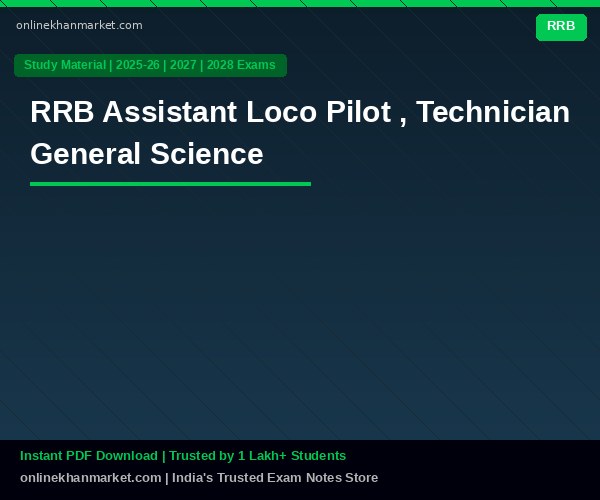 onlinekhanmarket.com

RRB

Study Material | 2025-26 | 2027 | 2028 Exams

RRB Assistant Loco Pilot , Technician General Science

Instant PDF Download | Trusted by 1 Lakh+ Students

onlinekhanmarket.com | India's Trusted Exam Notes Store